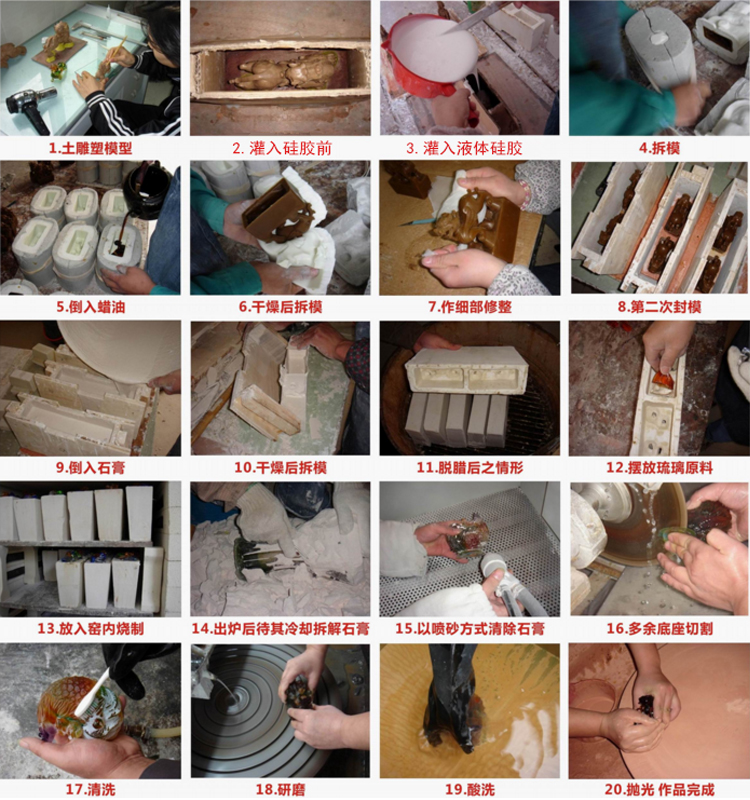 1.土雕塑模型

2. 灌入硅胶前

3. 灌入液体硅胶

4.拆模

5.倒入蜡油

6.干燥后拆模

7.作细部修整

8.第二次封模

9.倒入石膏

10.干燥后拆模

11.脱腊后之情形

12.摆放琉璃原料

13.放入窑内烧制

14.出炉后待其冷却拆解石膏

15.以喷砂方式清除石膏

16.多余底座切割

17.清洗

18.研磨

19.酸洗

20.抛光 作品完成